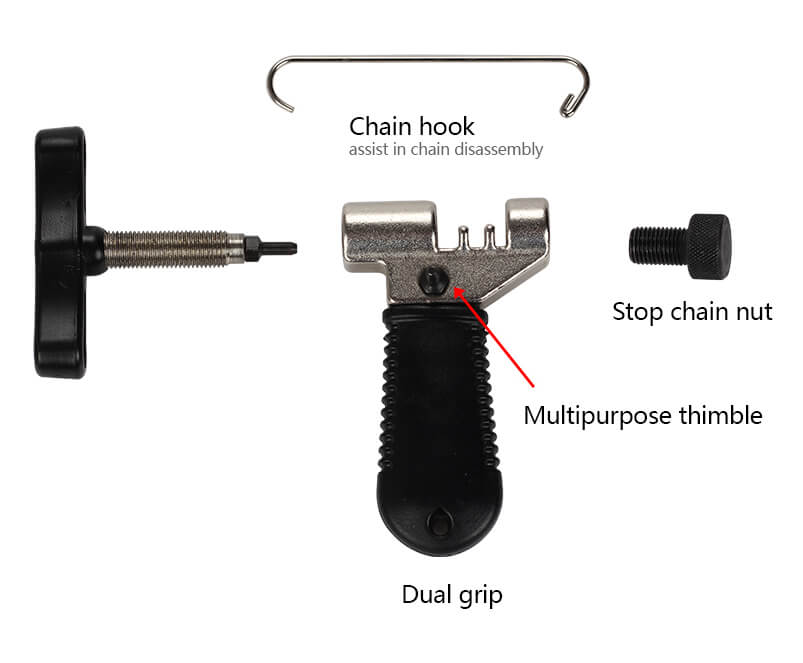 Chain hook
assist in chain disassembly

Stop chain nut

Multipurpose thimble

Dual grip